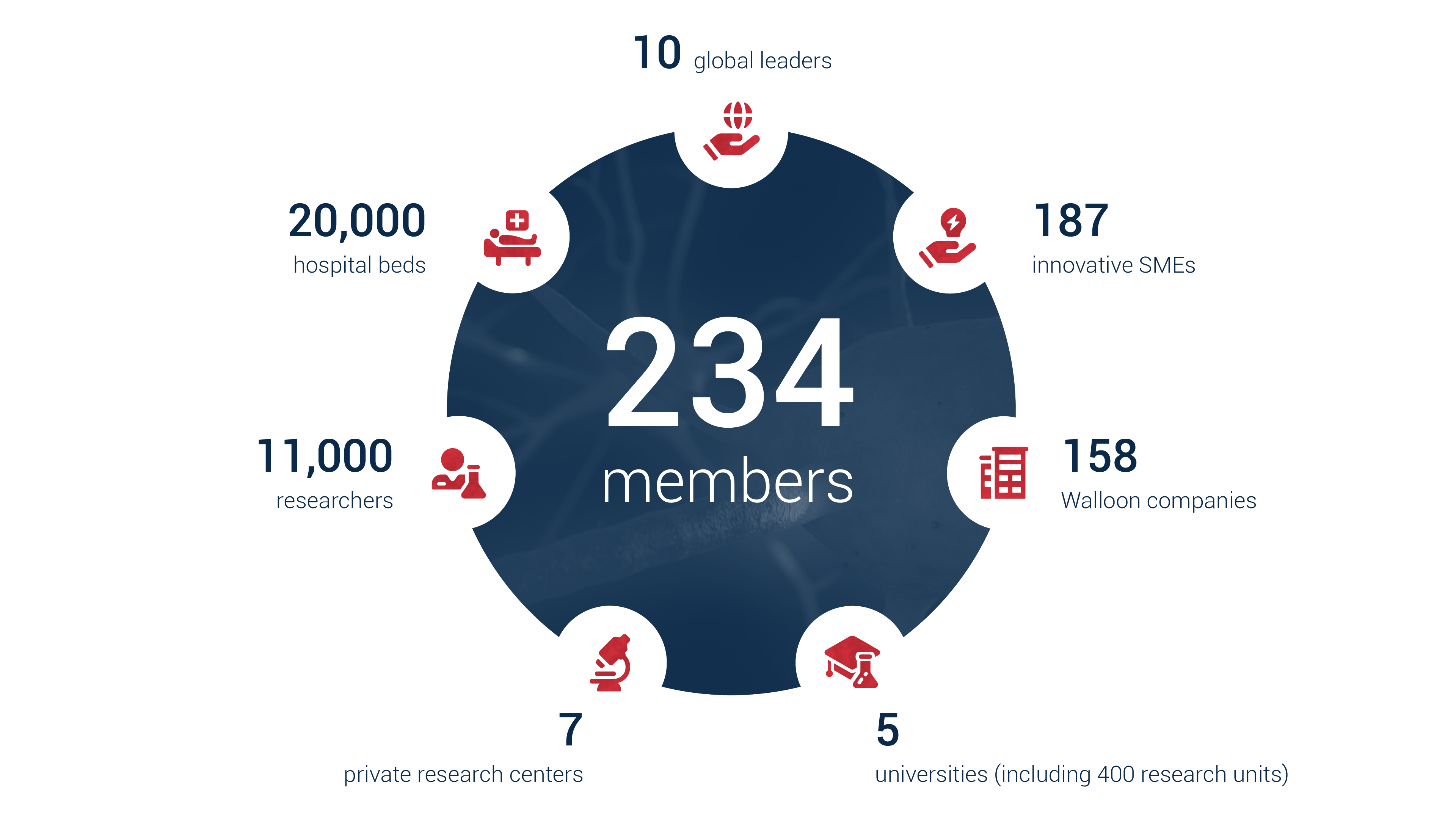 10 global leaders

20,000
hospital beds

187
innovative SMEs

234
members

11,000
researchers

158
Walloon companies

7
private research centers

5
universities (including 400 research units)