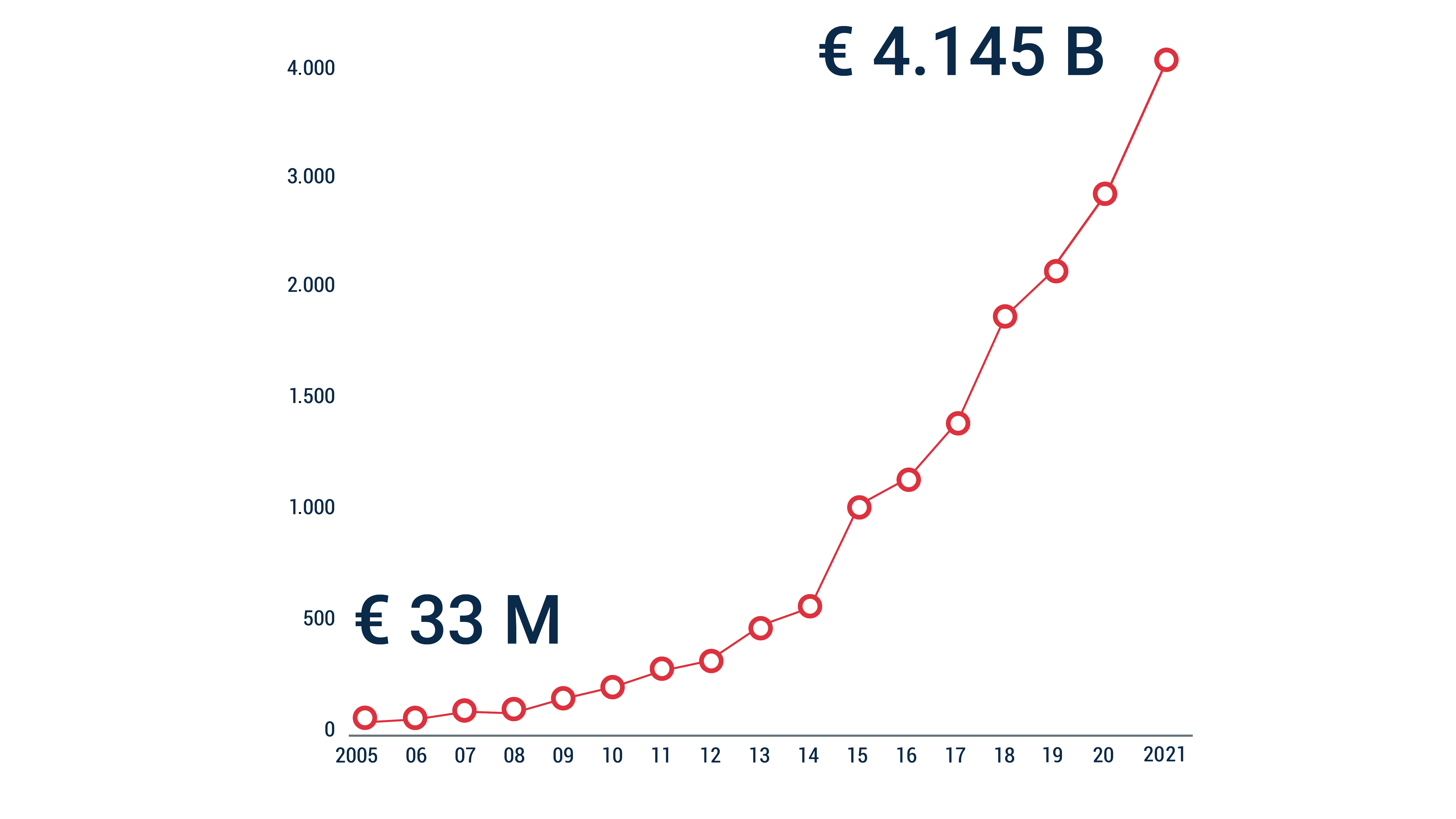 € 4.145 B

4.000
3.000
2.000
1.500
1.000
500
0

€ 33 M

2005 06 07 08 09 10 11 12 13 14 15 16 17 18 19 20 2021